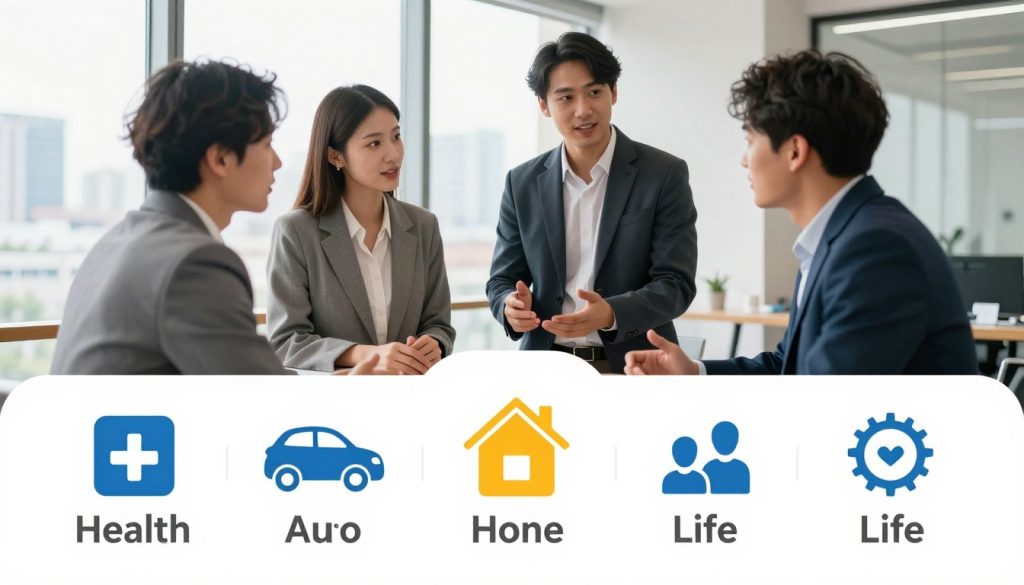 Health

Au·o

Hone

Life

Life